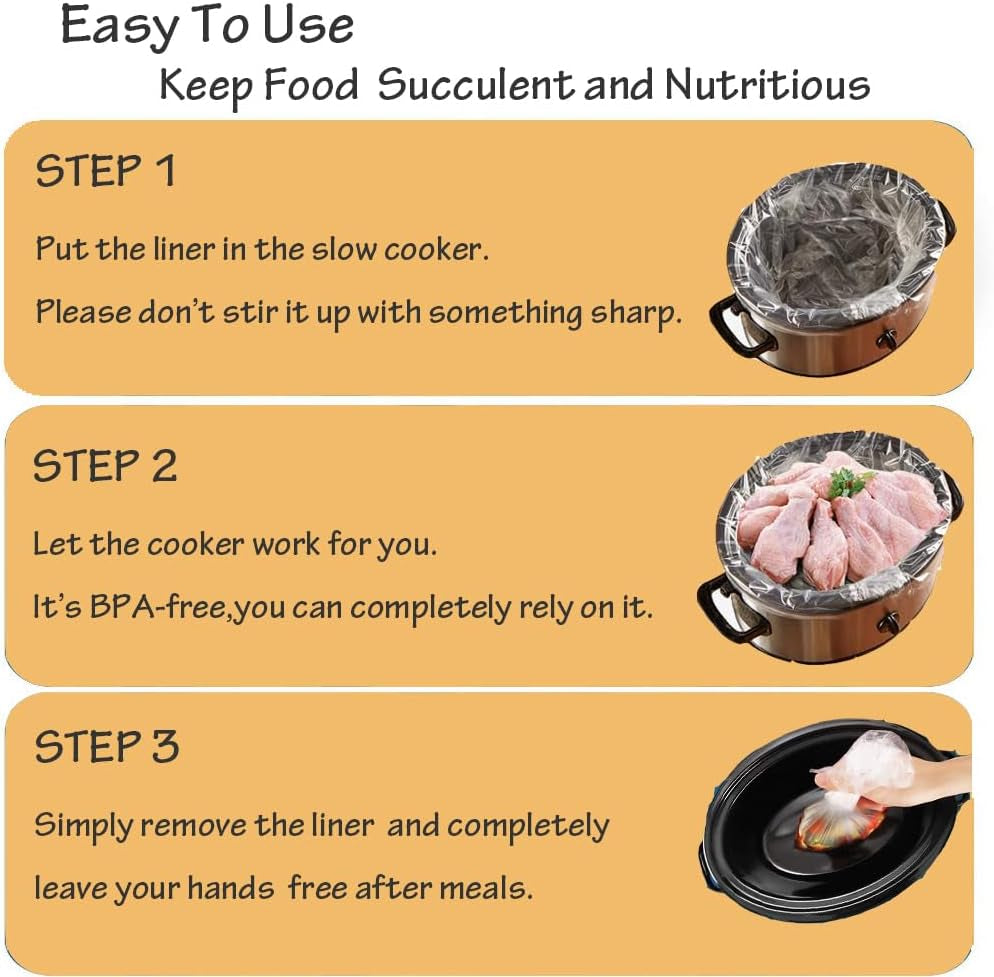 Easy To Use
Keep Food Succulent and Nutritious

STEP 1

Put the liner in the slow cooker.

Please don't stir it up with something sharp.

STEP 2

Let the cooker work for you.

It's BPA-free,you can completely rely on it.

STEP 3

Simply remove the liner and completely leave your hands free after meals.