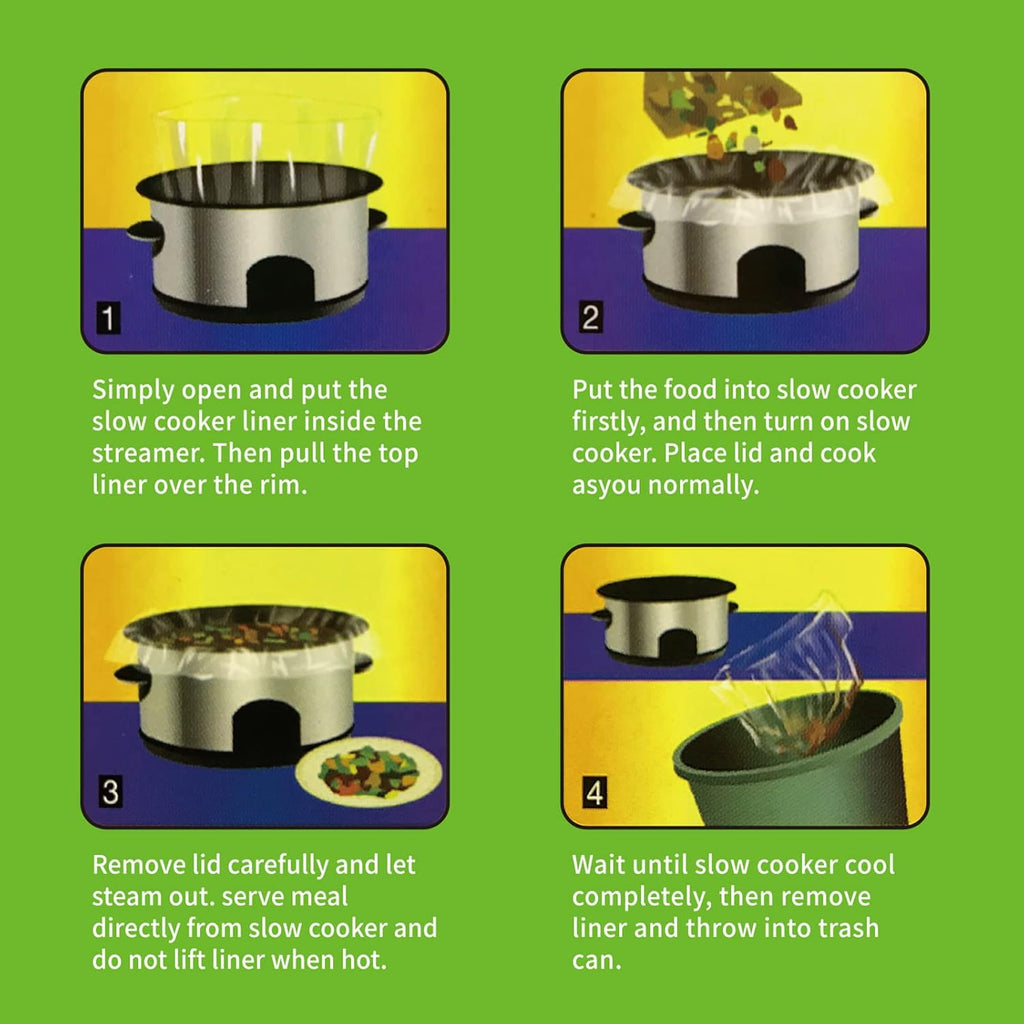 1

Simply open and put the slow cooker liner inside the streamer. Then pull the top liner over the rim.

2

Put the food into slow cooker firstly, and then turn on slow cooker. Place lid and cook asyou normally.

3

Remove lid carefully and let steam out. serve meal directly from slow cooker and do not lift liner when hot.

4

Wait until slow cooker cool completely, then remove liner and throw into trash can.