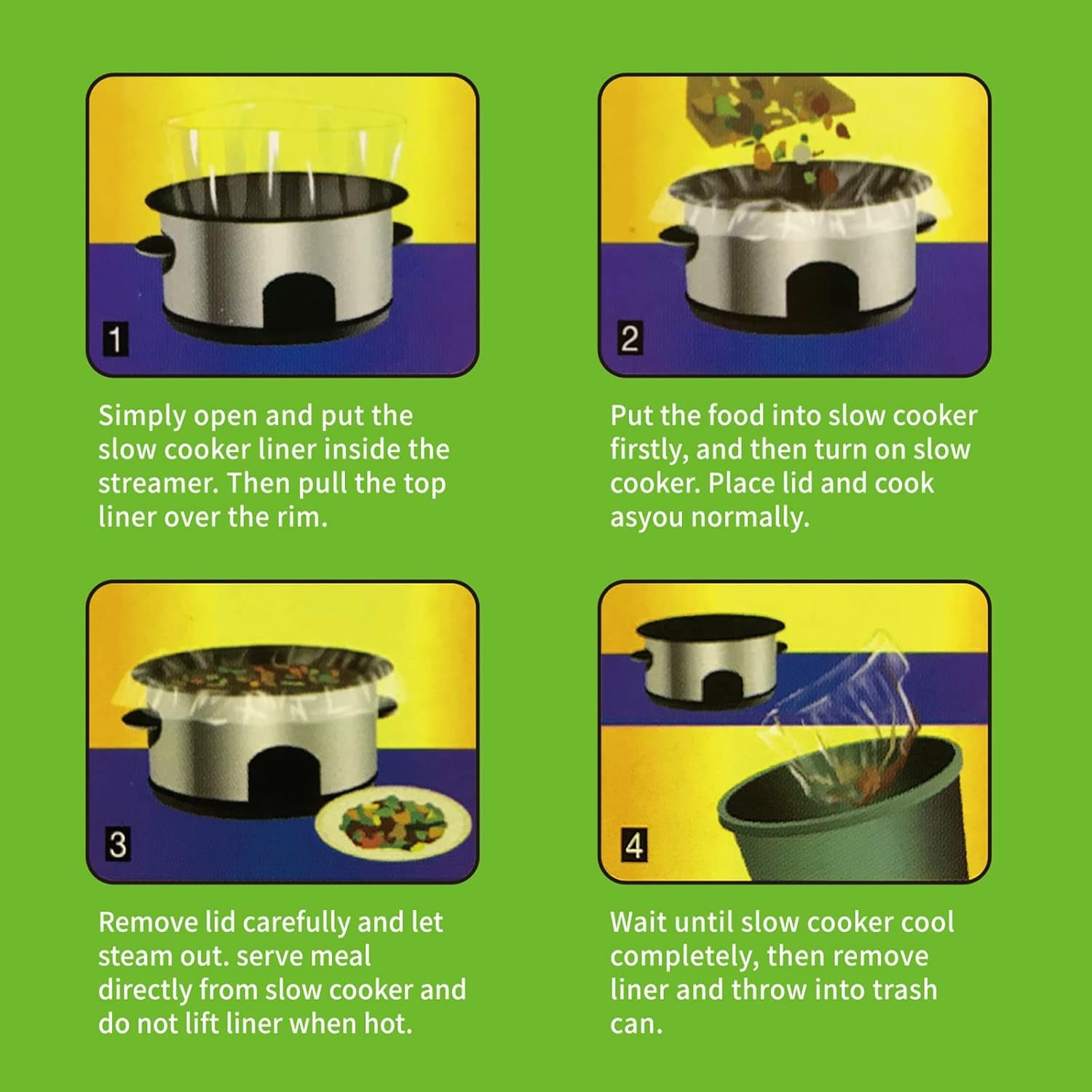 1

Simply open and put the slow cooker liner inside the streamer. Then pull the top liner over the rim.

2

Put the food into slow cooker firstly, and then turn on slow cooker. Place lid and cook asyou normally.

3

Remove lid carefully and let steam out. serve meal directly from slow cooker and do not lift liner when hot.

4

Wait until slow cooker cool completely, then remove liner and throw into trash can.