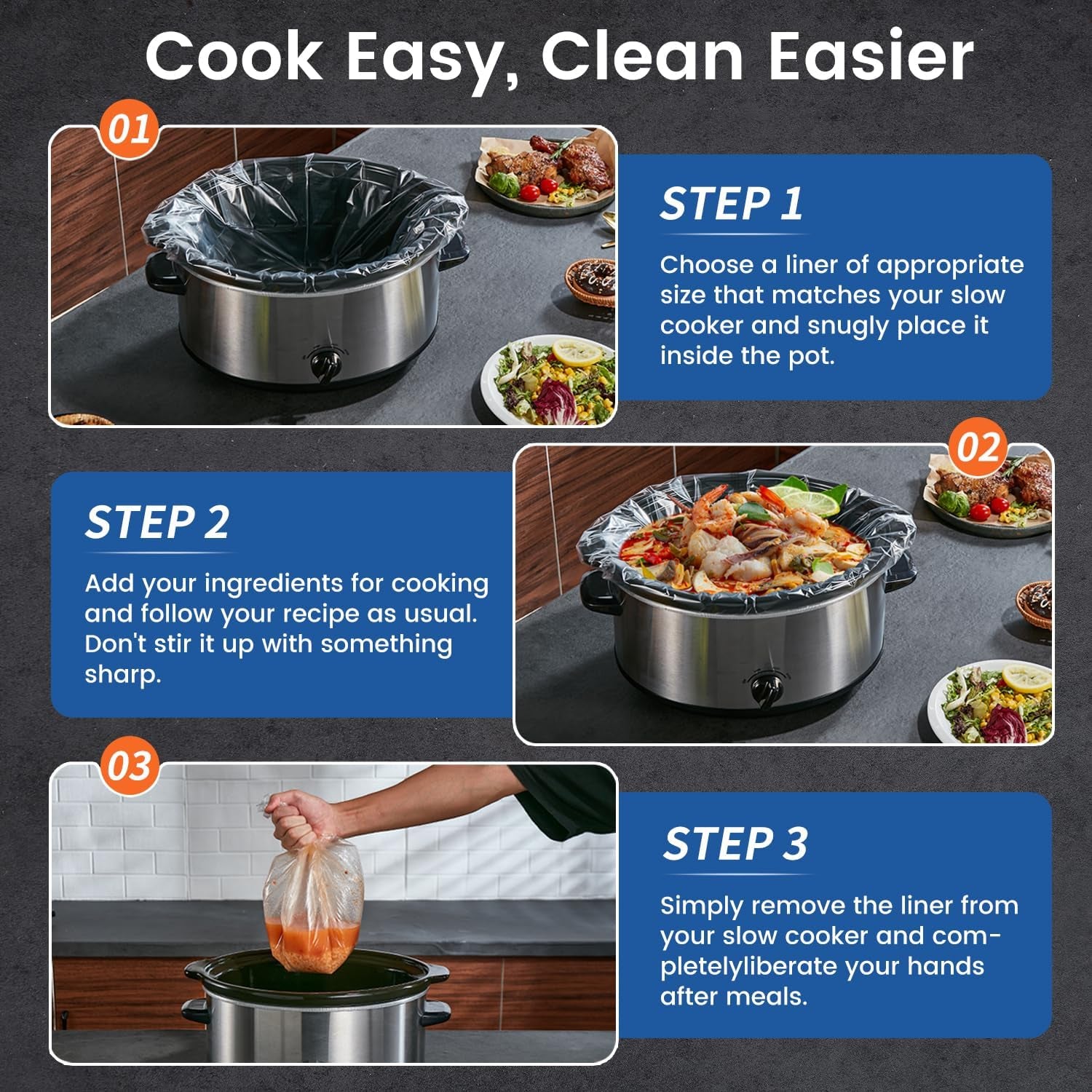 Cook Easy, Clean Easier

01

STEP 1

Choose a liner of appropriate size that matches your slow cooker and snugly place it inside the pot.

02

STEP 2

Add your ingredients for cooking and follow your recipe as usual. Don't stir it up with something sharp.

03

STEP 3

Simply remove the liner from your slow cooker and completelyliberate your hands after meals.