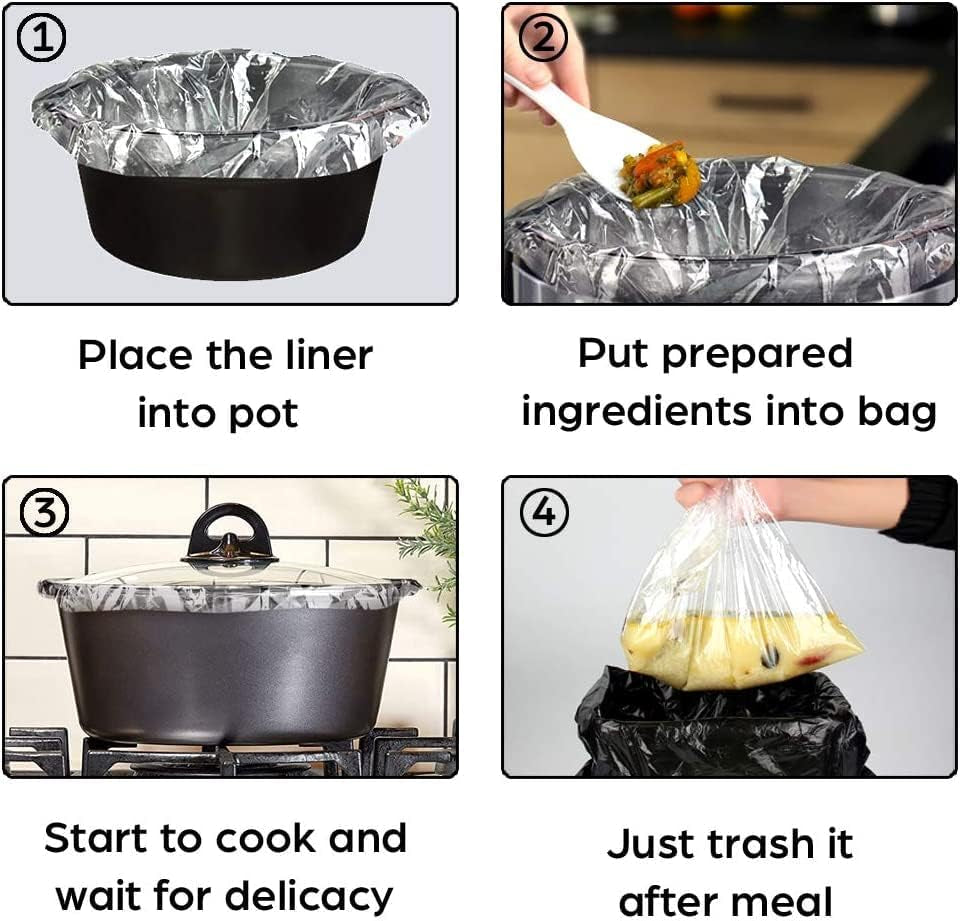 ①
Place the liner into pot

②
Put prepared ingredients into bag

③
Start to cook and wait for delicacy

④
Just trash it after meal