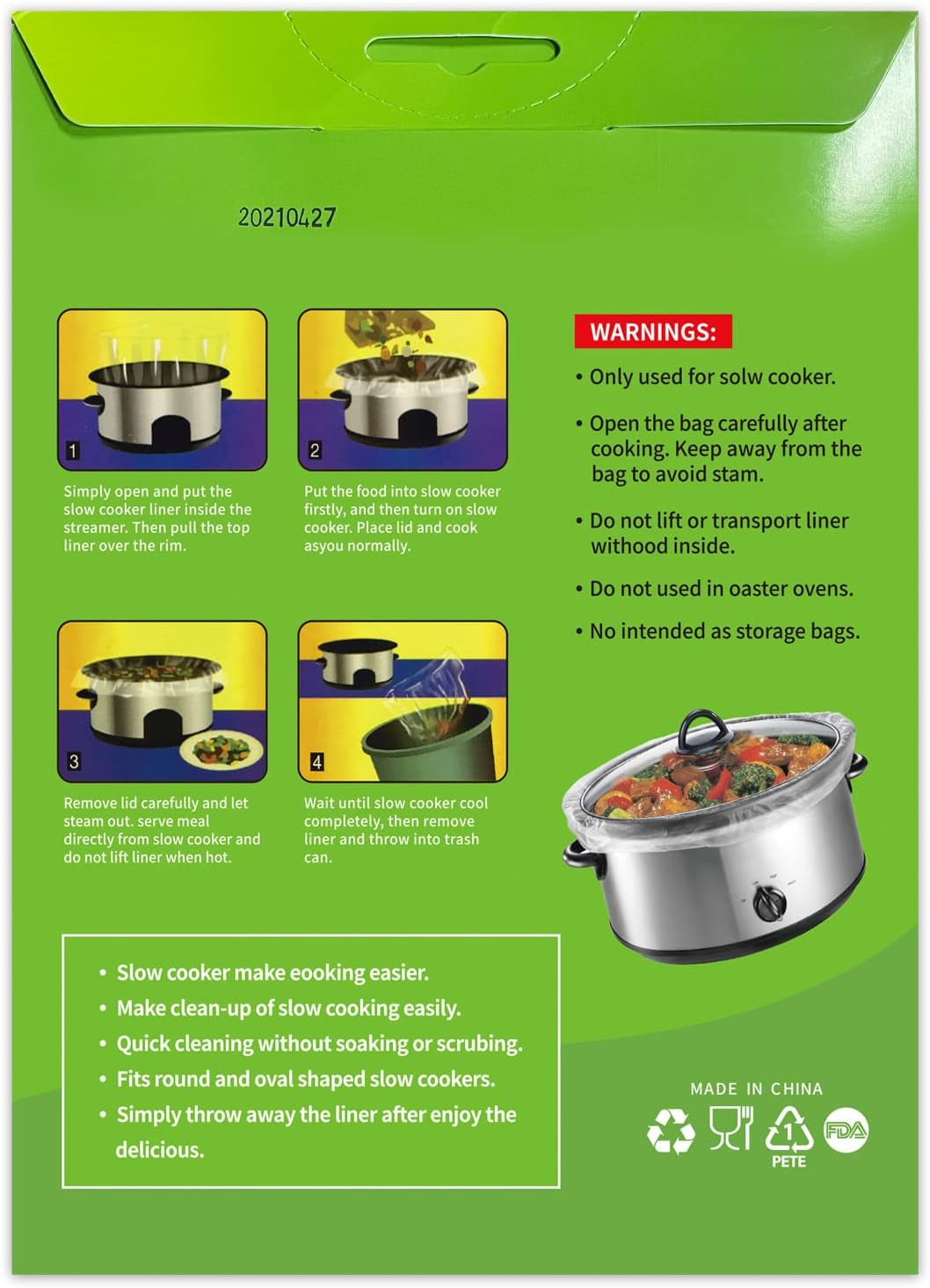 20210427

1

Simply open and put the slow cooker liner inside the streamer. Then pull the top liner over the rim.

2

Put the food into slow cooker firstly, and then turn on slow cooker. Place lid and cook asyou normally.

3

Remove lid carefully and let steam out. serve meal directly from slow cooker and do not lift liner when hot.

4

Wait until slow cooker cool completely, then remove liner and throw into trash can.

WARNINGS:

• Only used for solw cooker.

• Open the bag carefully after cooking. Keep away from the bag to avoid stam.

• Do not lift or transport liner withood inside.

• Do not used in oaster ovens.

• No intended as storage bags.

• Slow cooker make eooking easier.
• Make clean-up of slow cooking easily.
• Quick cleaning without soaking or scrubing.
• Fits round and oval shaped slow cookers.
• Simply throw away the liner after enjoy the delicious.

MADE IN CHINA

1
PETE

FDA